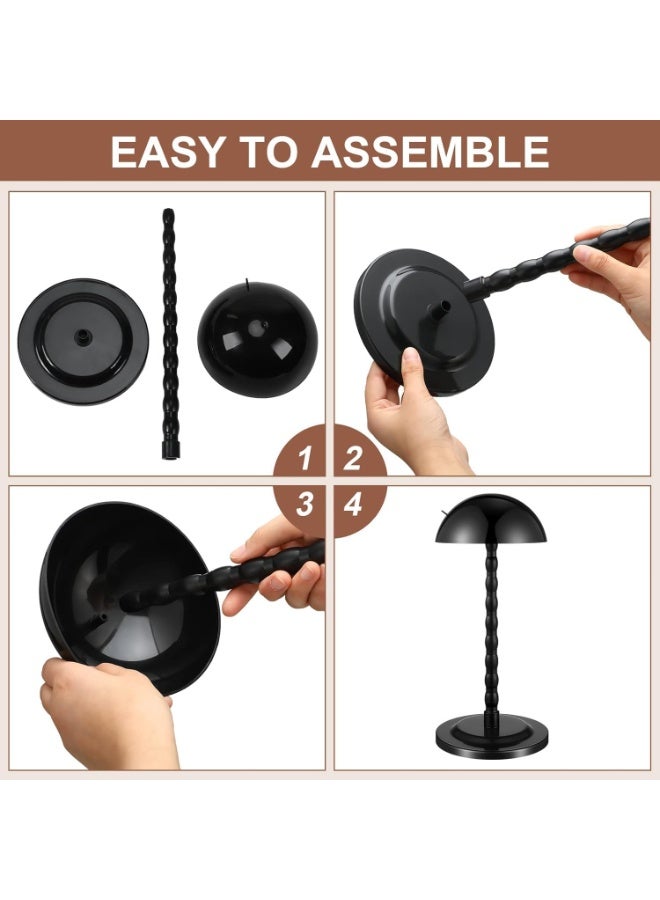 EASY TO ASSEMBLE

1

2

3

4